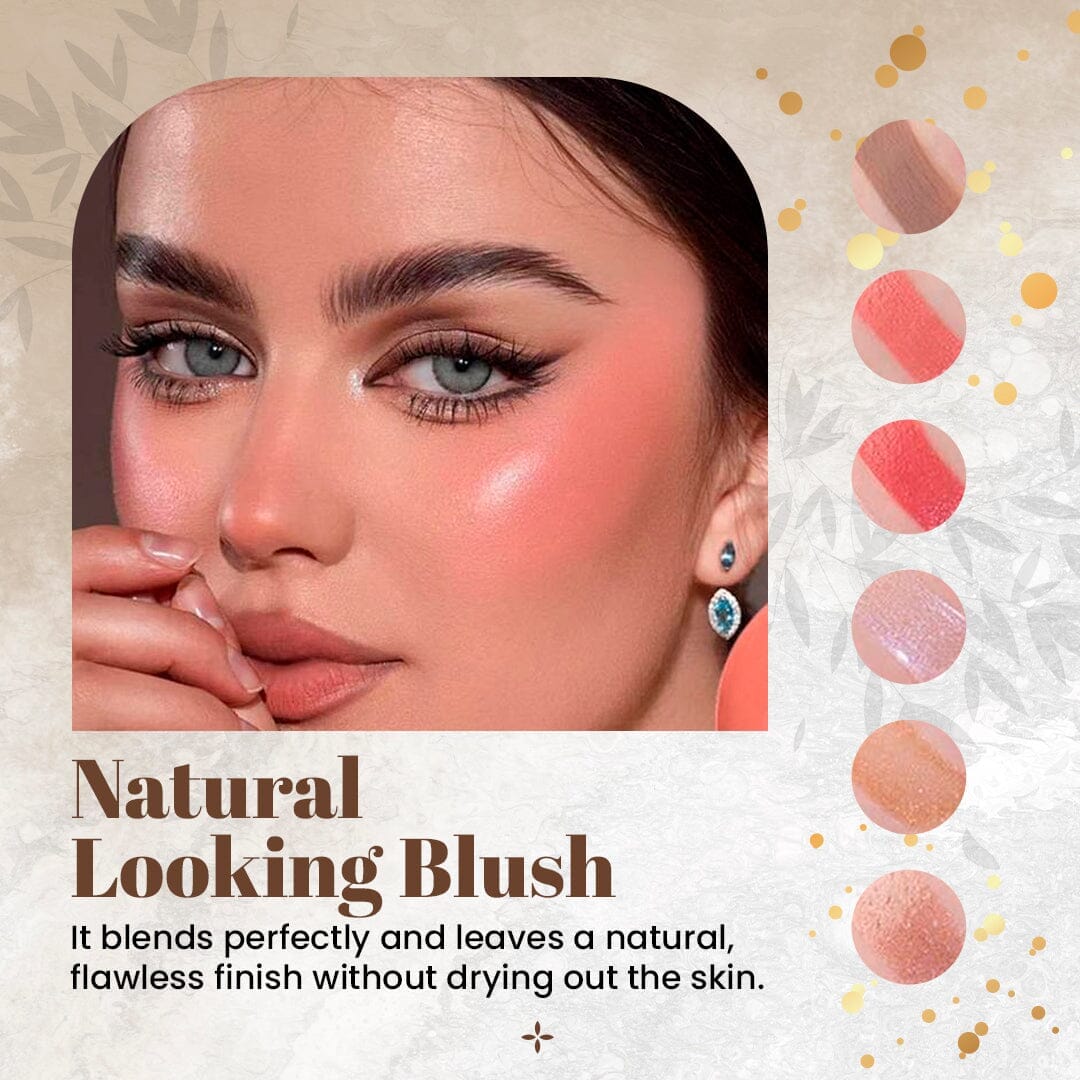 Natural Looking Blush

It blends perfectly and leaves a natural, flawless finish without drying out the skin.