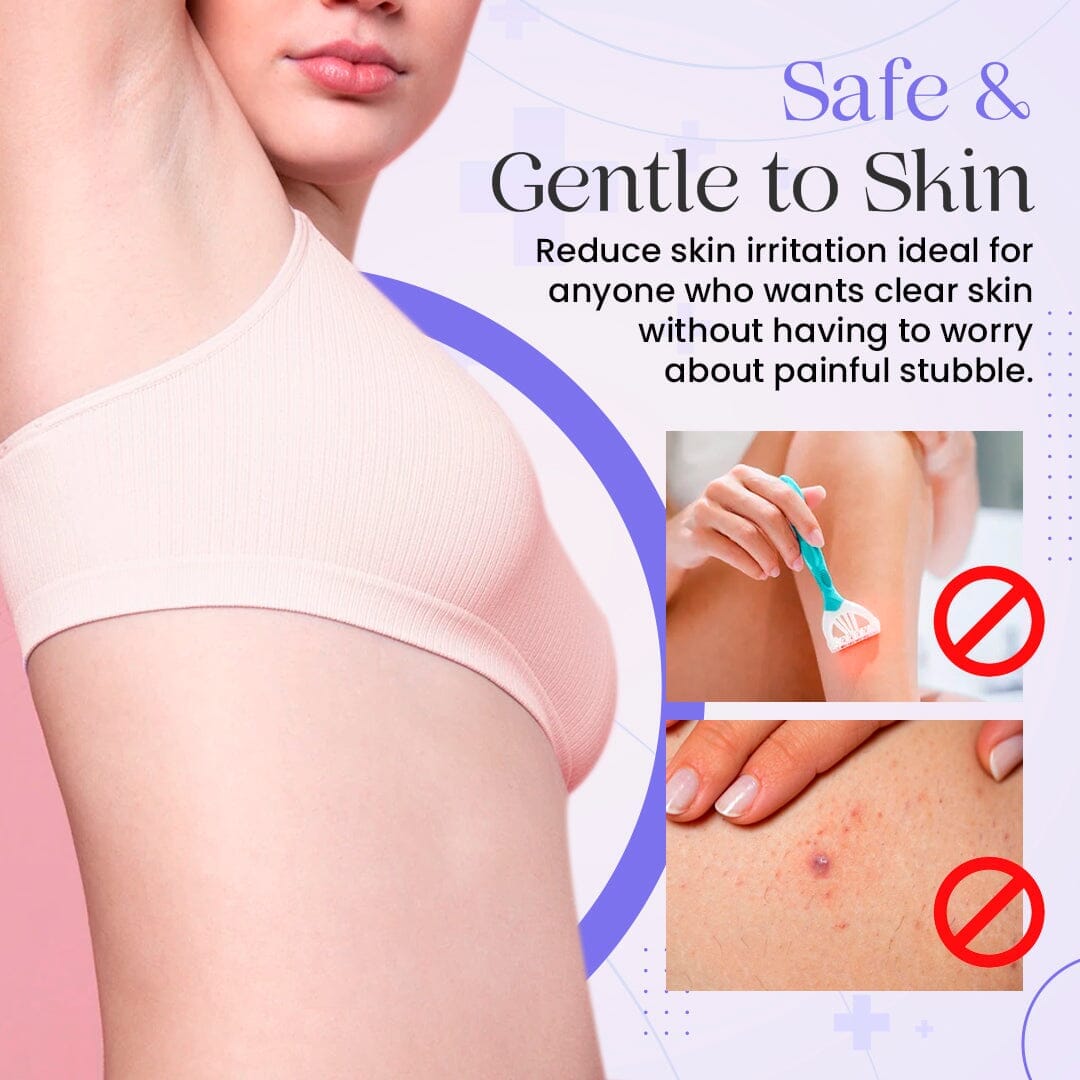 Safe &
Gentle to Skin

Reduce skin irritation ideal for anyone who wants clear skin without having to worry about painful stubble.