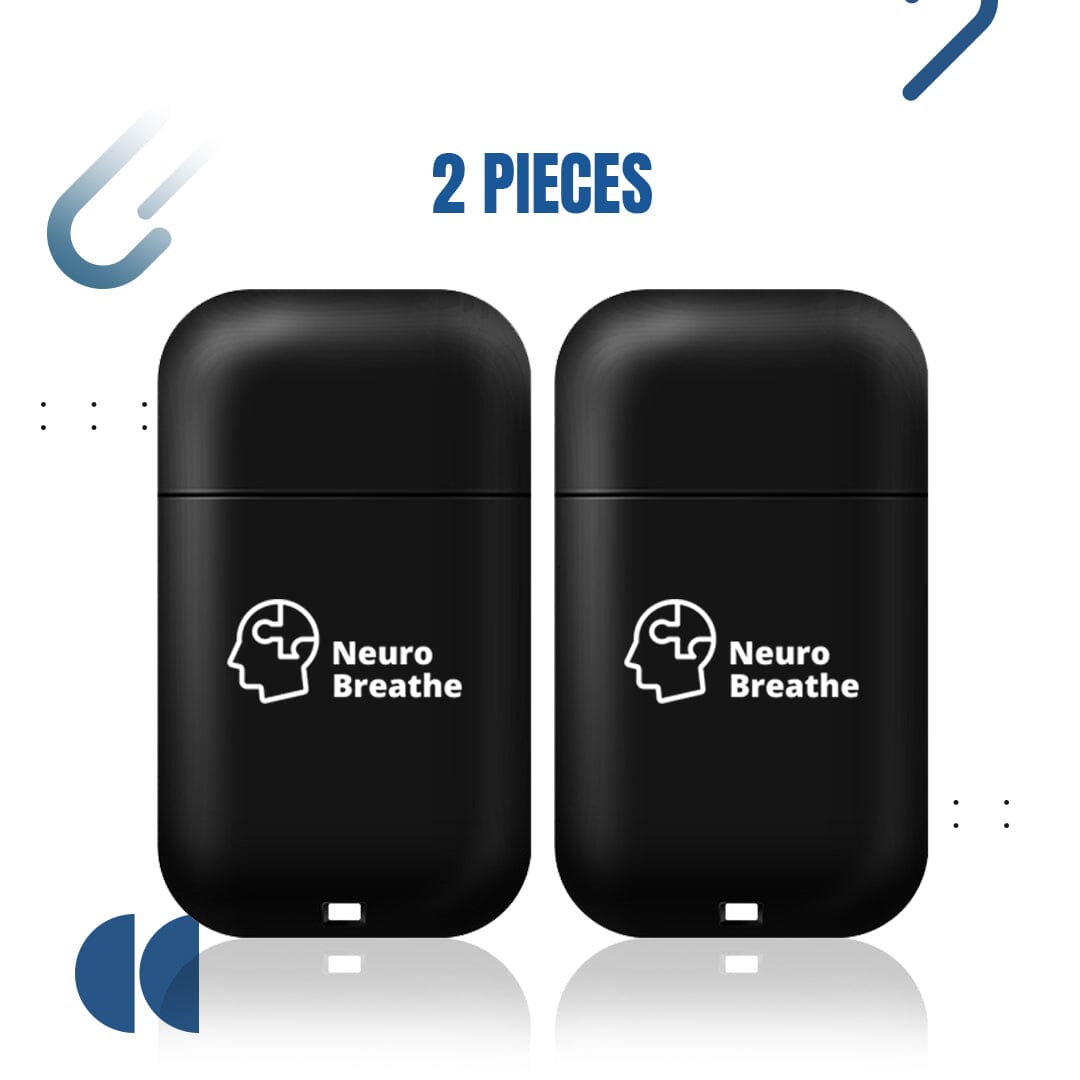 2 PIECES

Neuro Breathe

Neuro Breathe