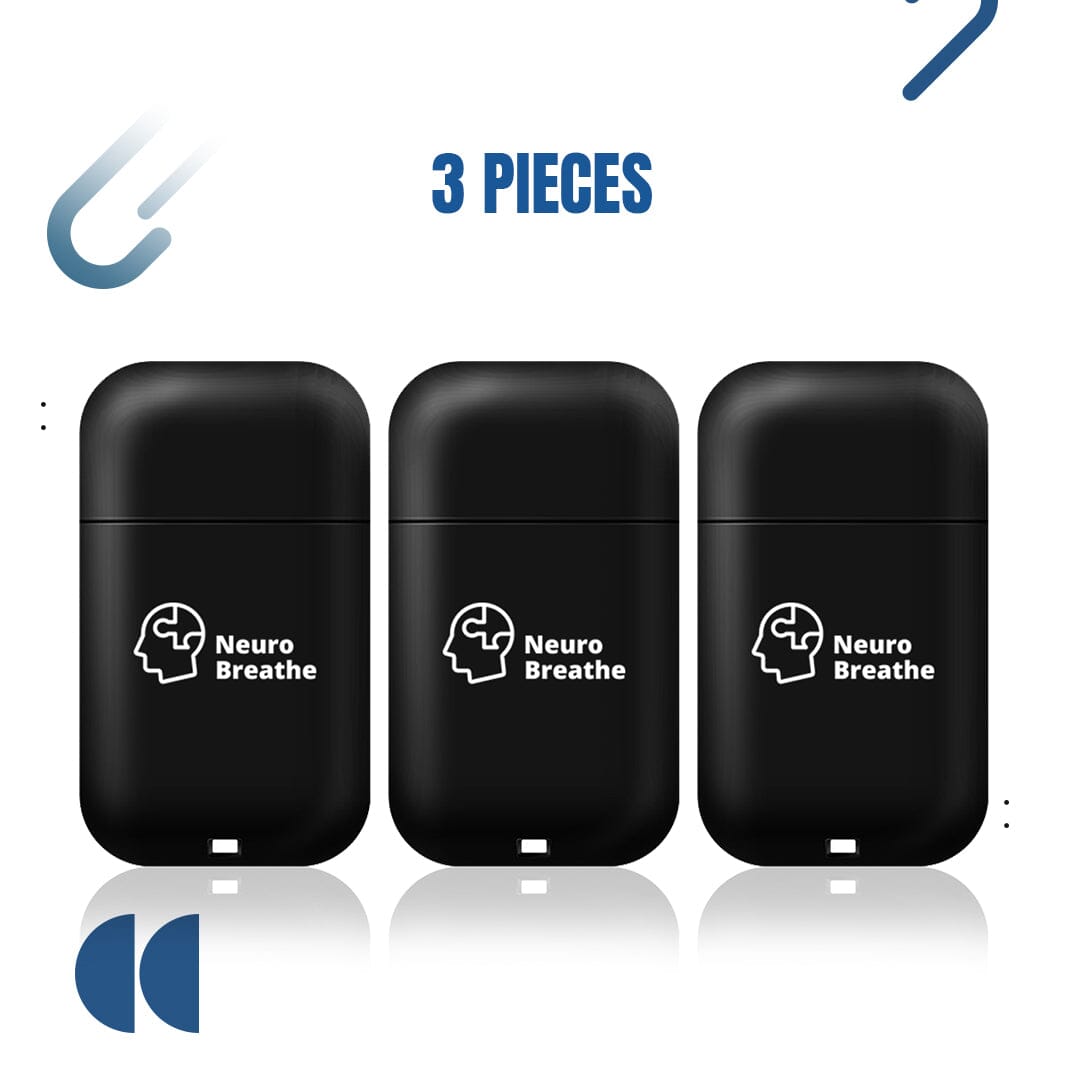 3 PIECES

Neuro Breathe

Neuro Breathe

Neuro Breathe