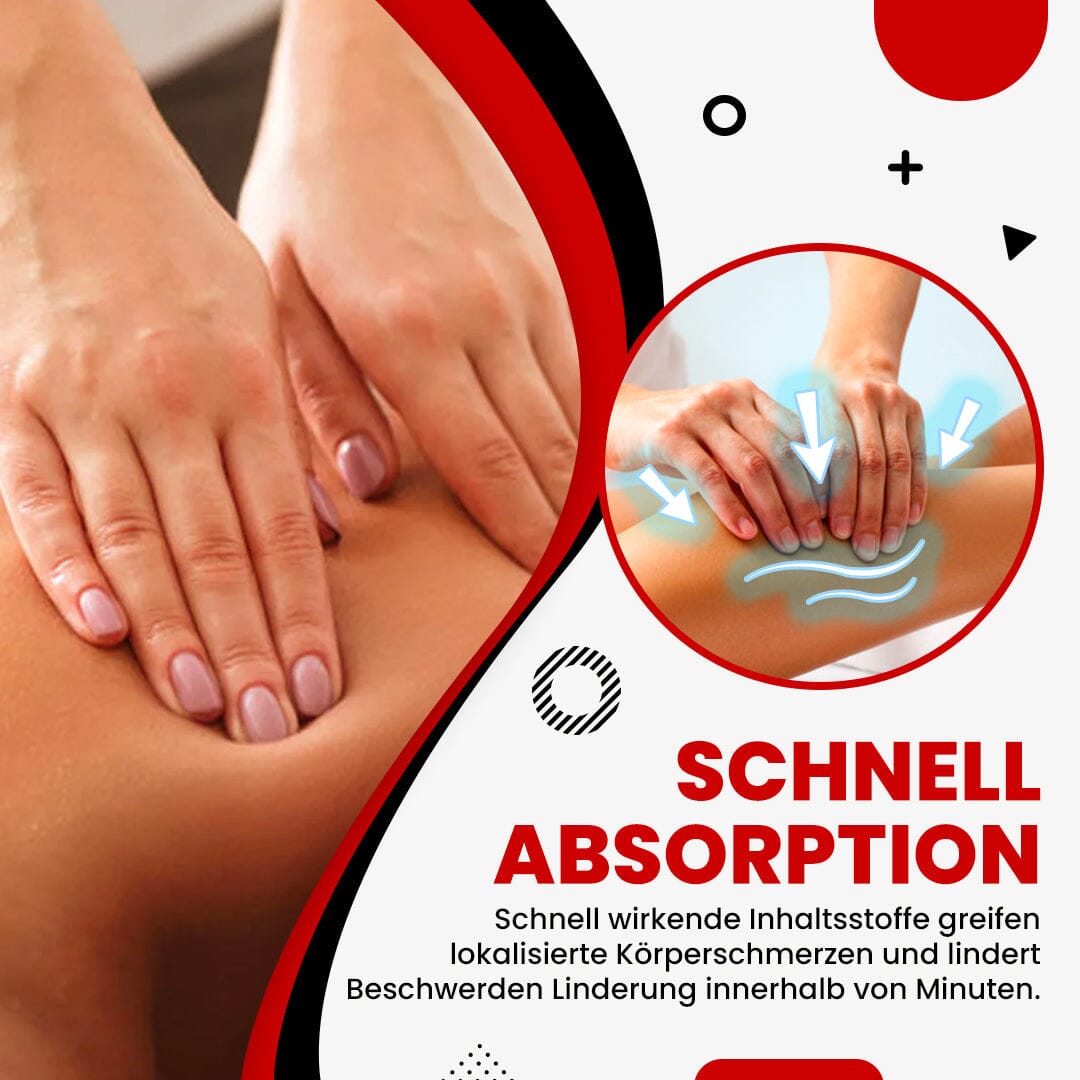 SCHNELL ABSORPTION

Schnell wirkende Inhaltsstoffe greifen lokalisierte Körperschmerzen und lindert Beschwerden Linderung innerhalb von Minuten.