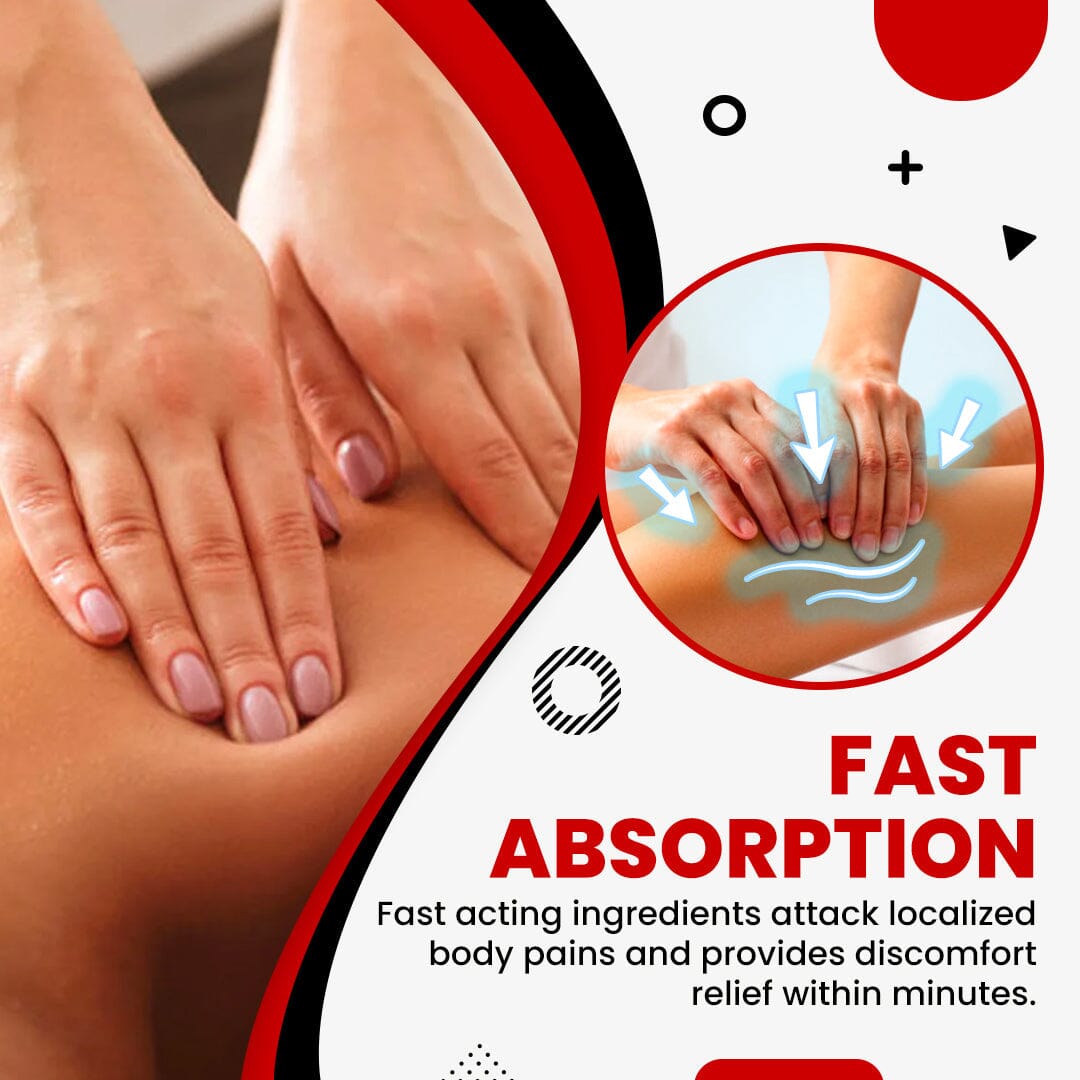 FAST ABSORPTION

Fast acting ingredients attack localized body pains and provides discomfort relief within minutes.