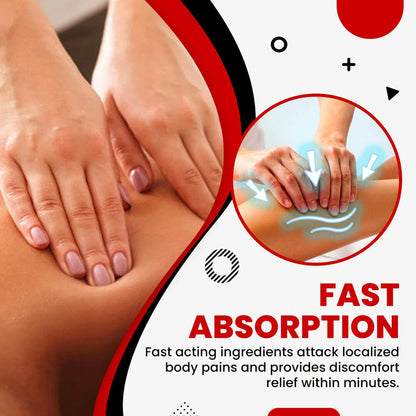 FAST ABSORPTION

Fast acting ingredients attack localized body pains and provides discomfort relief within minutes.