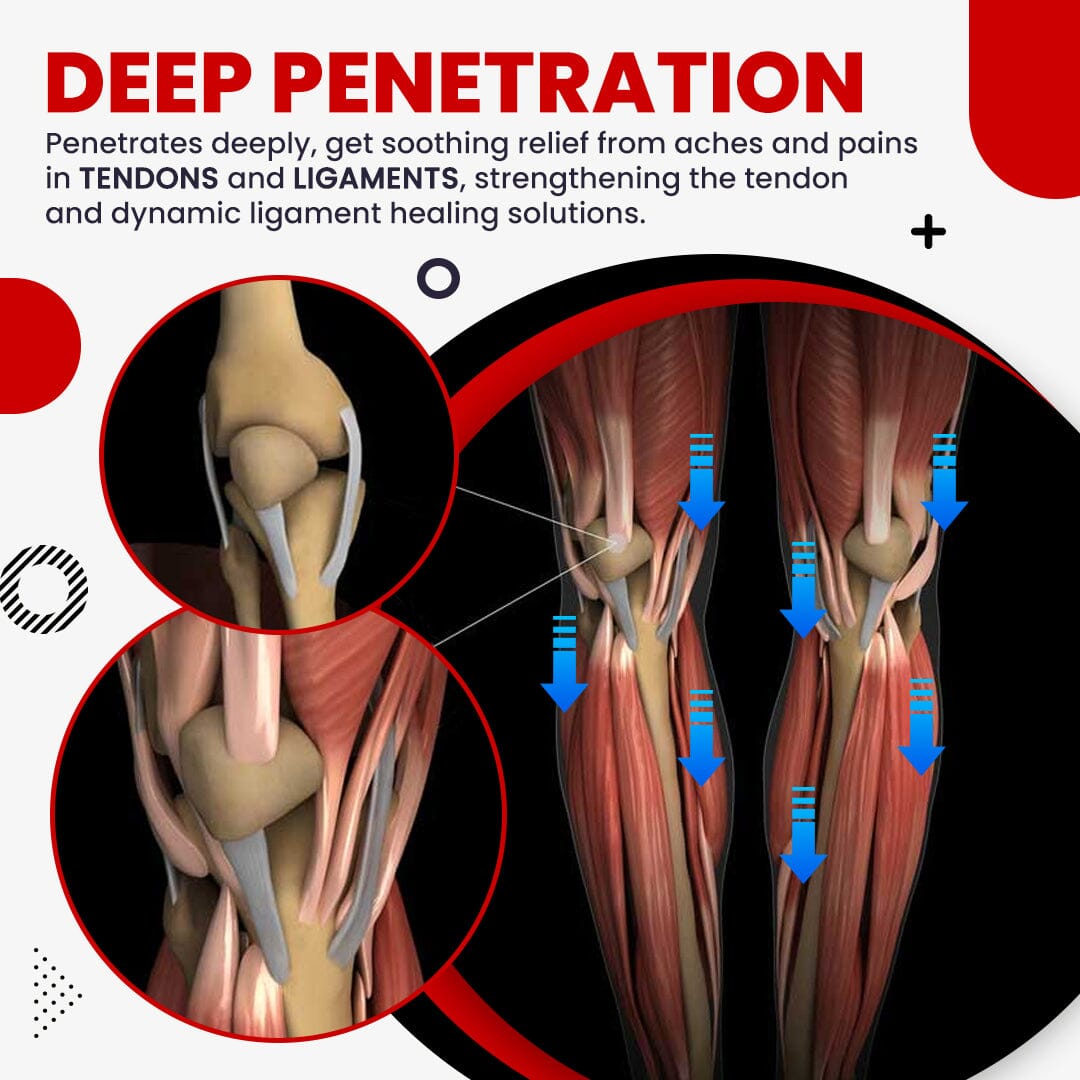 DEEP PENETRATION

Penetrates deeply, get soothing relief from aches and pains in TENDONS and LIGAMENTS, strengthening the tendon and dynamic ligament healing solutions.