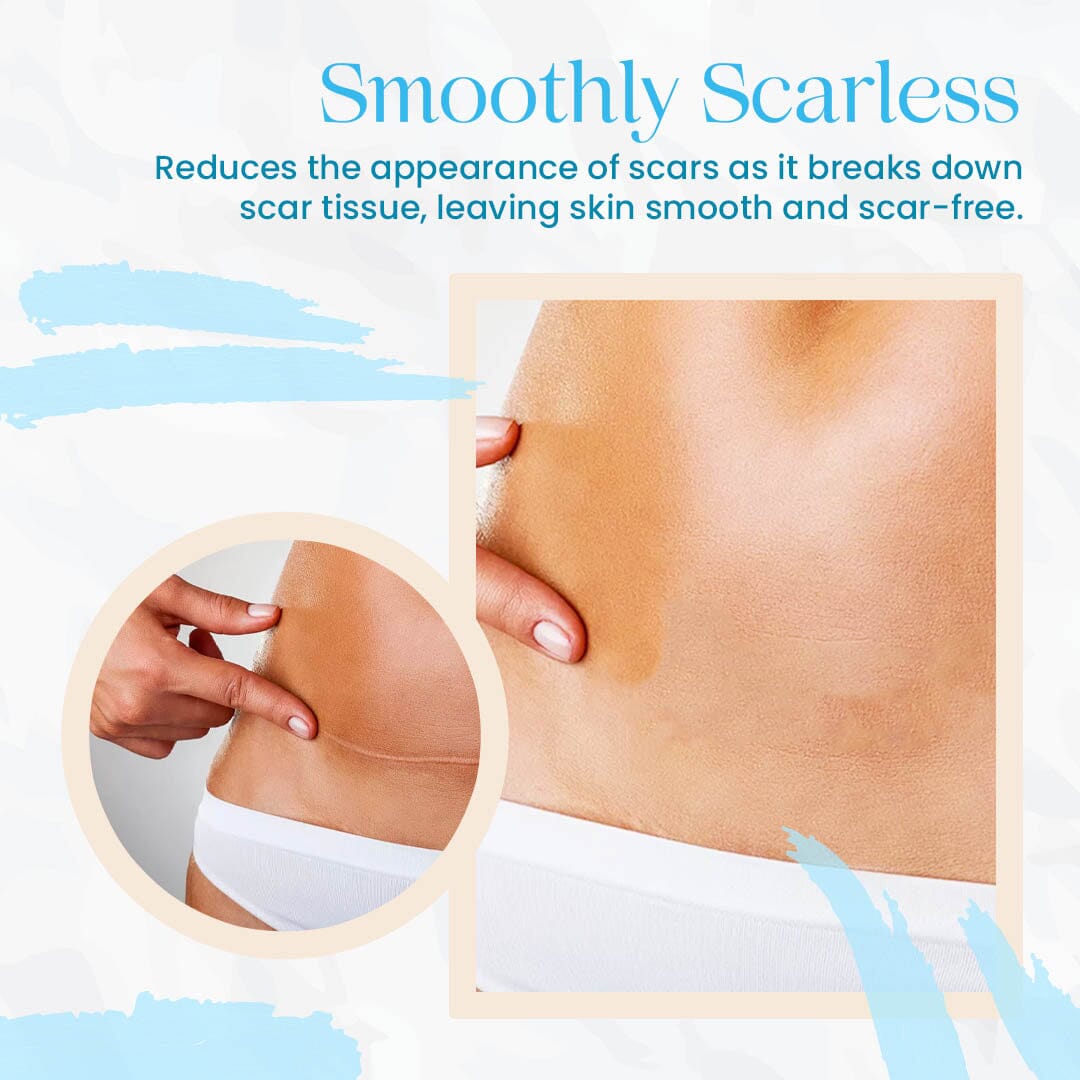 Smoothly Scarless

Reduces the appearance of scars as it breaks down scar tissue, leaving skin smooth and scar-free.