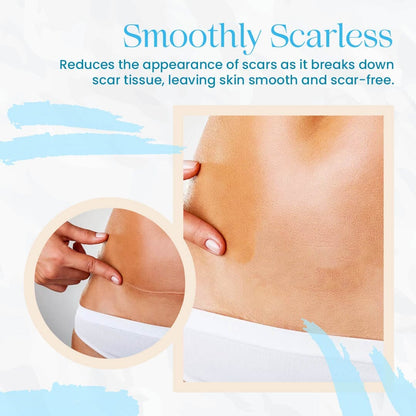 Smoothly Scarless

Reduces the appearance of scars as it breaks down scar tissue, leaving skin smooth and scar-free.