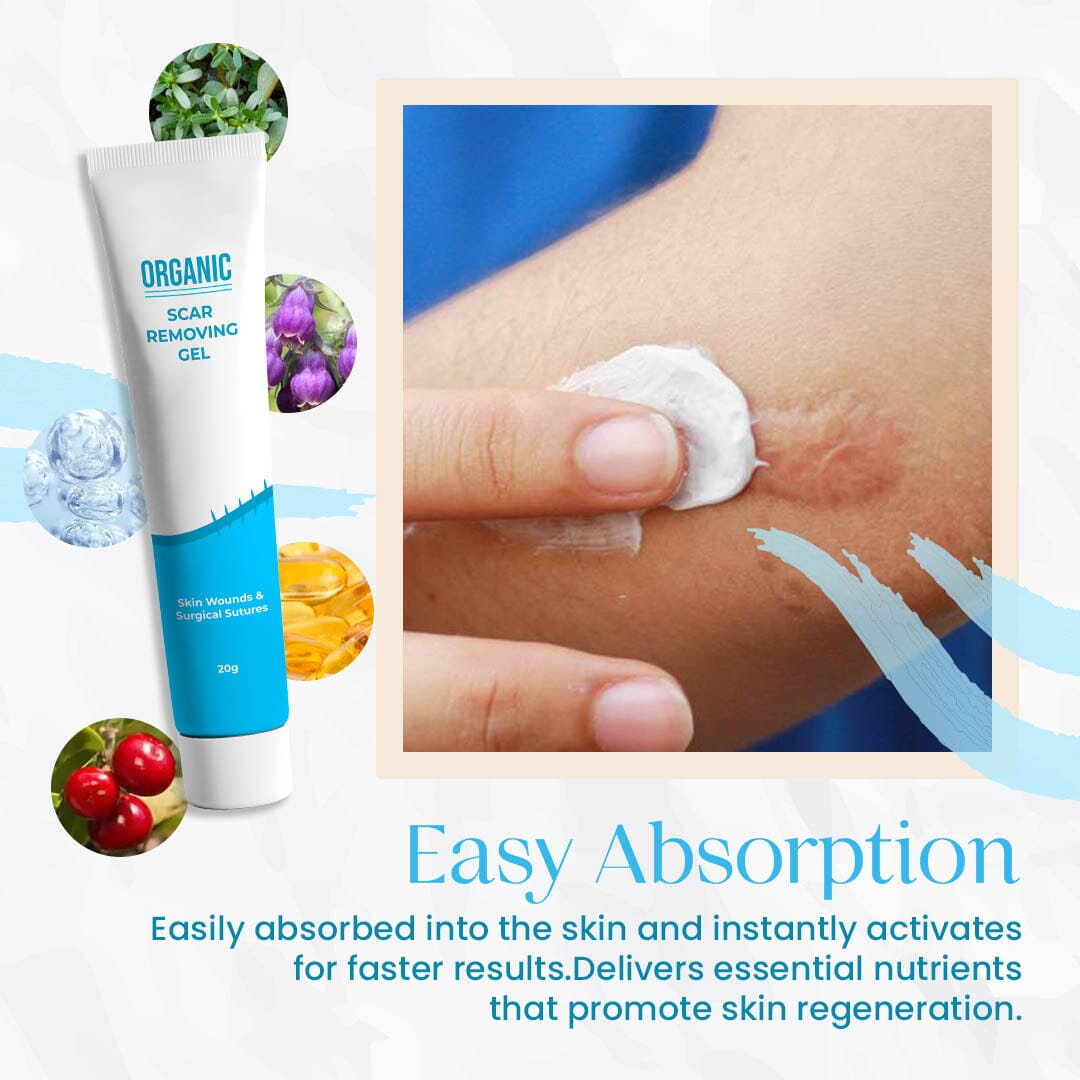 ORGANIC
SCAR REMOVING GEL

Skin Wounds & Surgical Sutures

20g

Easy Absorption

Easily absorbed into the skin and instantly activates for faster results.Delivers essential nutrients that promote skin regeneration.