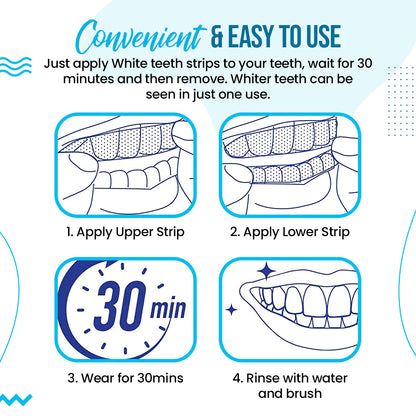 Convenient & EASY TO USE

Just apply White teeth strips to your teeth, wait for 30 minutes and then remove. Whiter teeth can be seen in just one use.

1. Apply Upper Strip

2. Apply Lower Strip

30 min

3. Wear for 30mins

4. Rinse with water and brush