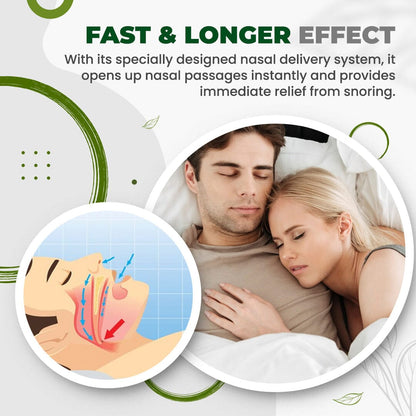 FAST & LONGER EFFECT

With its specially designed nasal delivery system, it opens up nasal passages instantly and provides immediate relief from snoring.