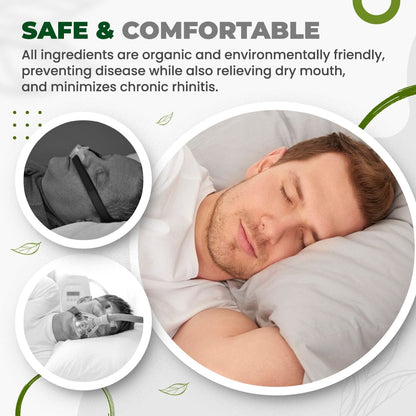 SAFE & COMFORTABLE

All ingredients are organic and environmentally friendly, preventing disease while also relieving dry mouth, and minimizes chronic rhinitis.