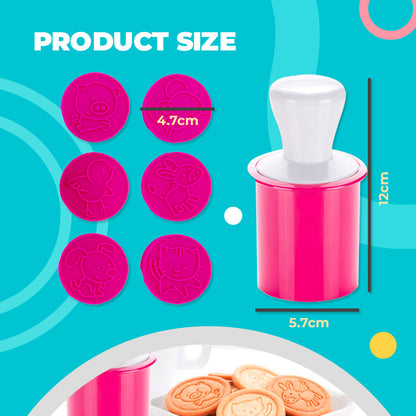 PRODUCT SIZE

4.7cm

12cm

5.7cm