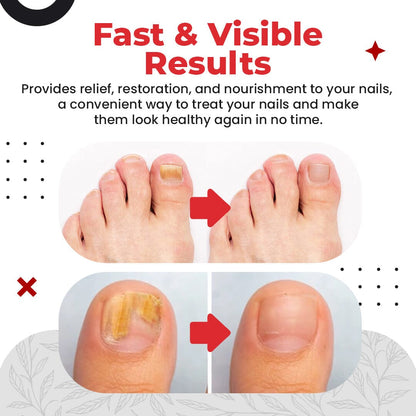 Fast & Visible Results

Provides relief, restoration, and nourishment to your nails, a convenient way to treat your nails and make them look healthy again in no time.