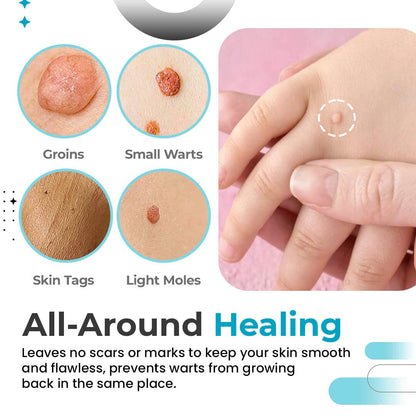 Groins

Small Warts

Skin Tags

Light Moles

All-Around Healing

Leaves no scars or marks to keep your skin smooth and flawless, prevents warts from growing back in the same place.