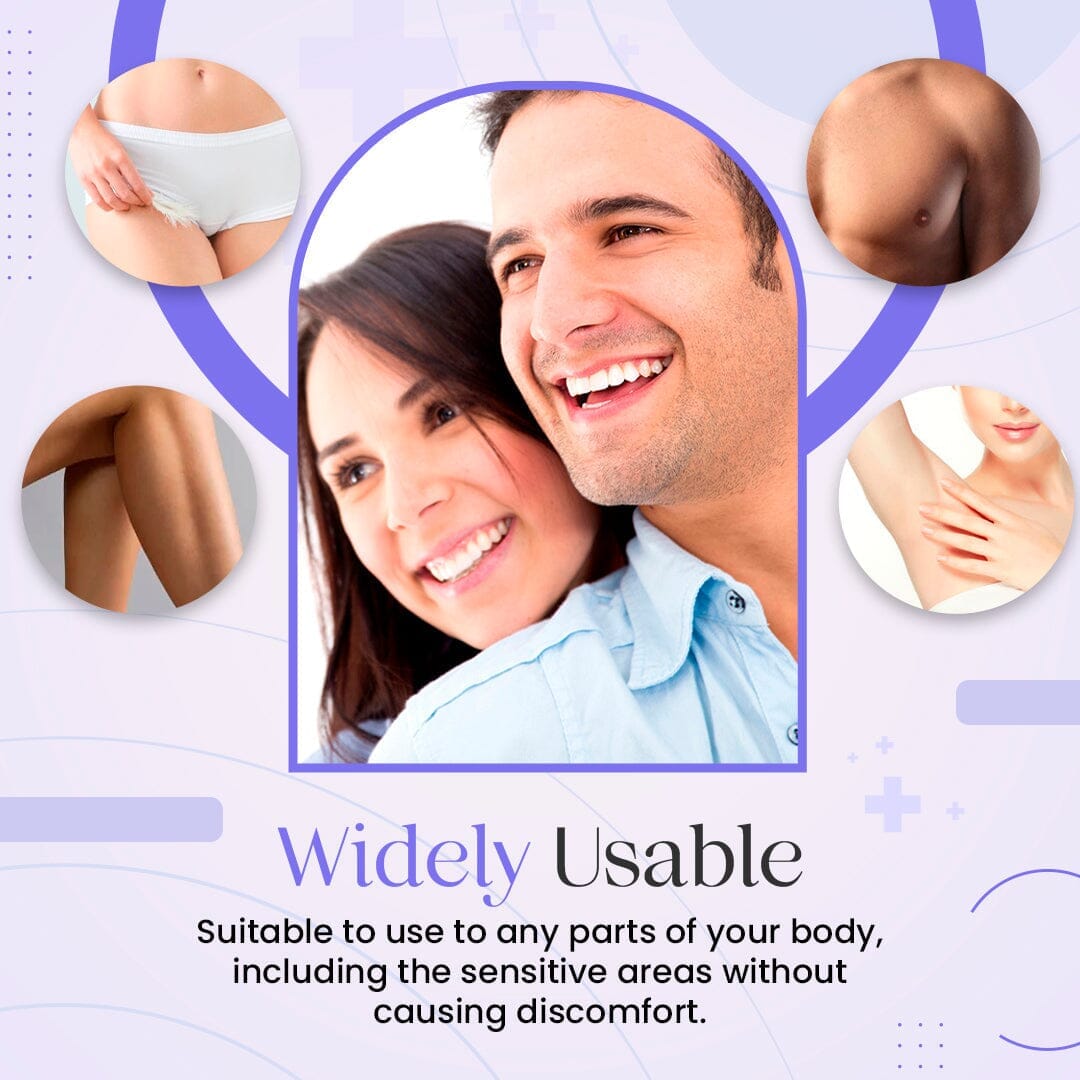 Widely Usable

Suitable to use to any parts of your body, including the sensitive areas without causing discomfort.