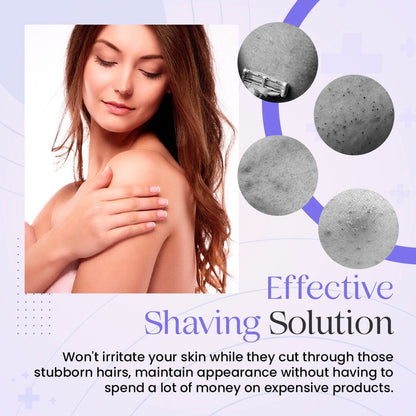 Effective Shaving Solution

Won't irritate your skin while they cut through those stubborn hairs, maintain appearance without having to spend a lot of money on expensive products.