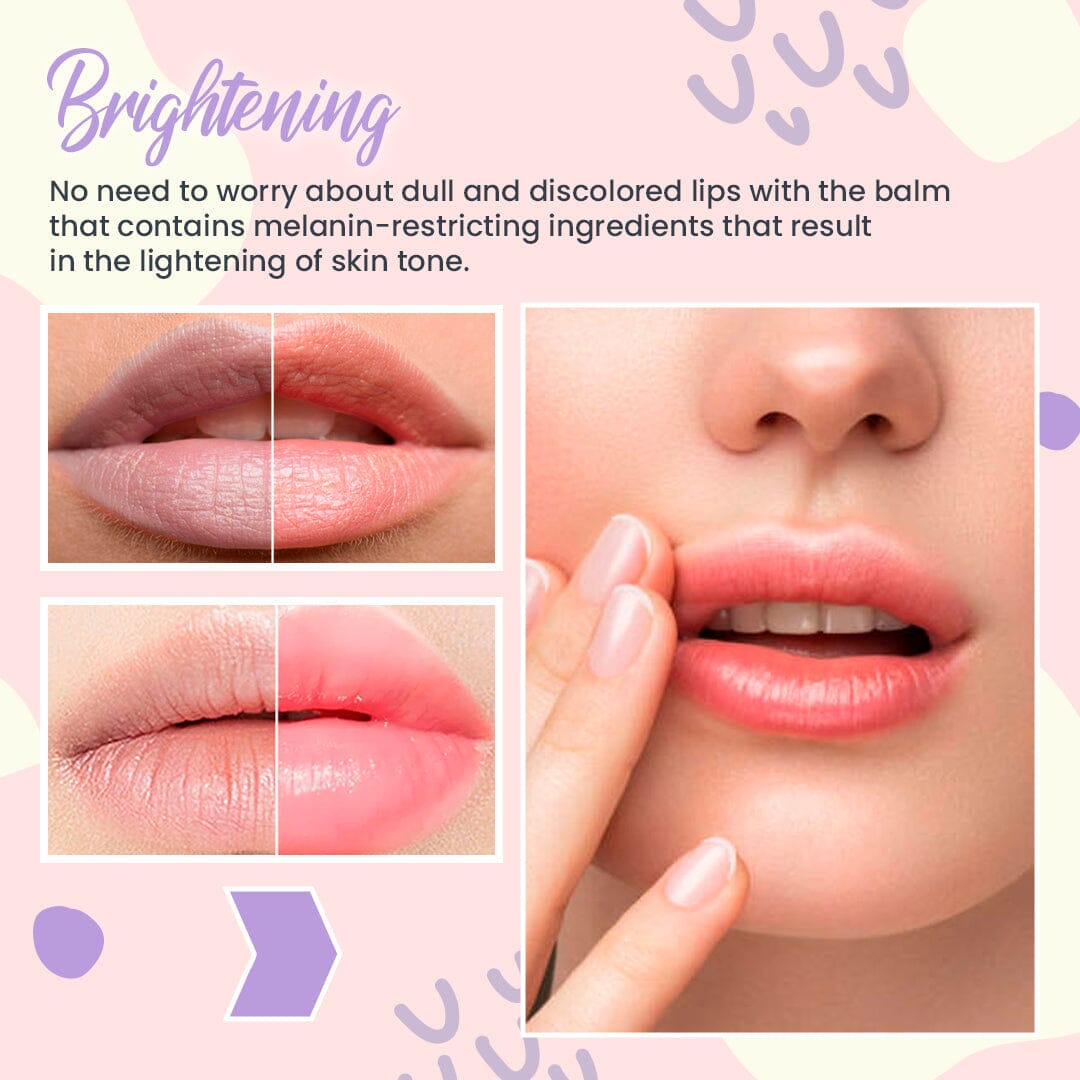 Brightening

No need to worry about dull and discolored lips with the balm that contains melanin-restricting ingredients that result in the lightening of skin tone.