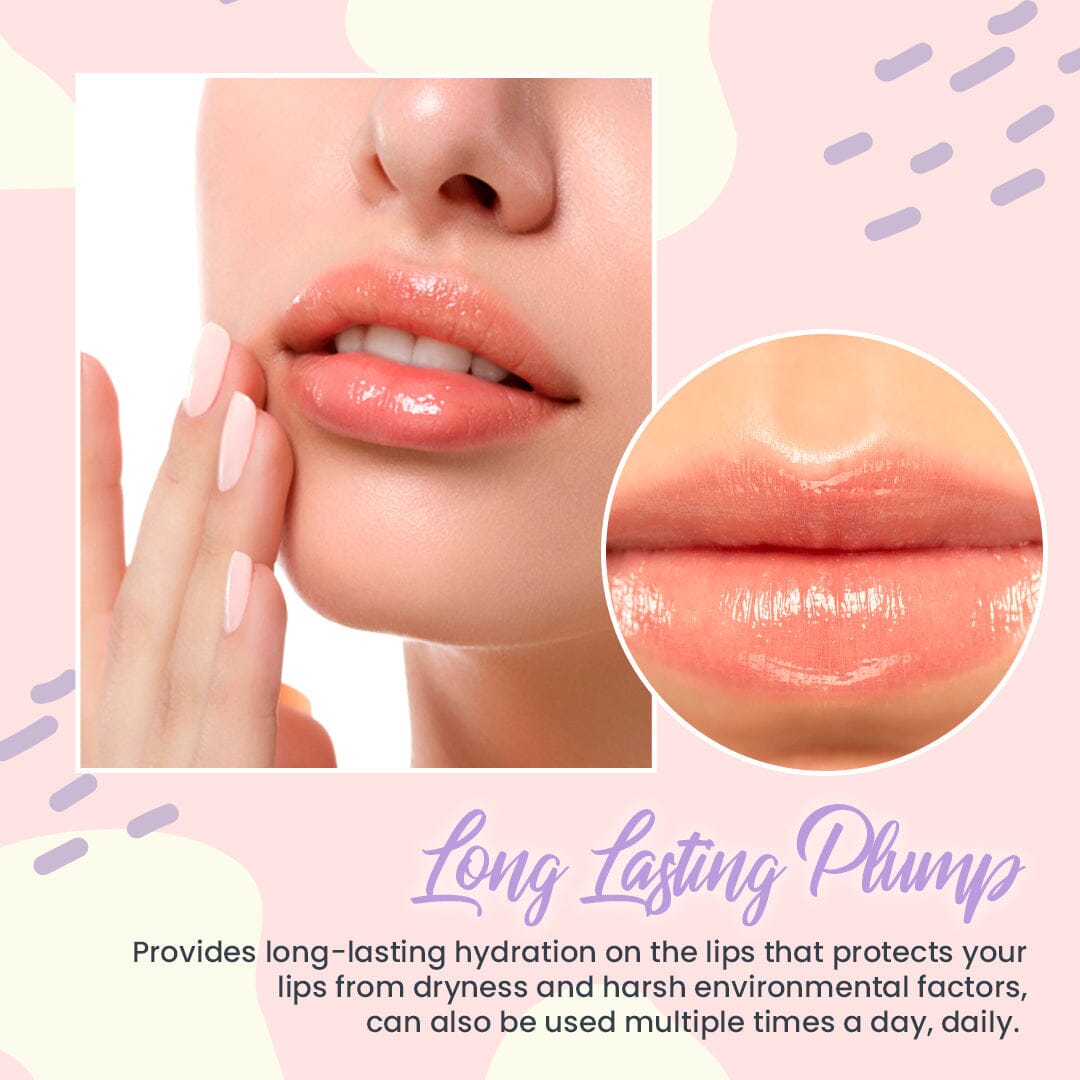 Long Lasting Plump

Provides long-lasting hydration on the lips that protects your lips from dryness and harsh environmental factors, can also be used multiple times a day, daily.