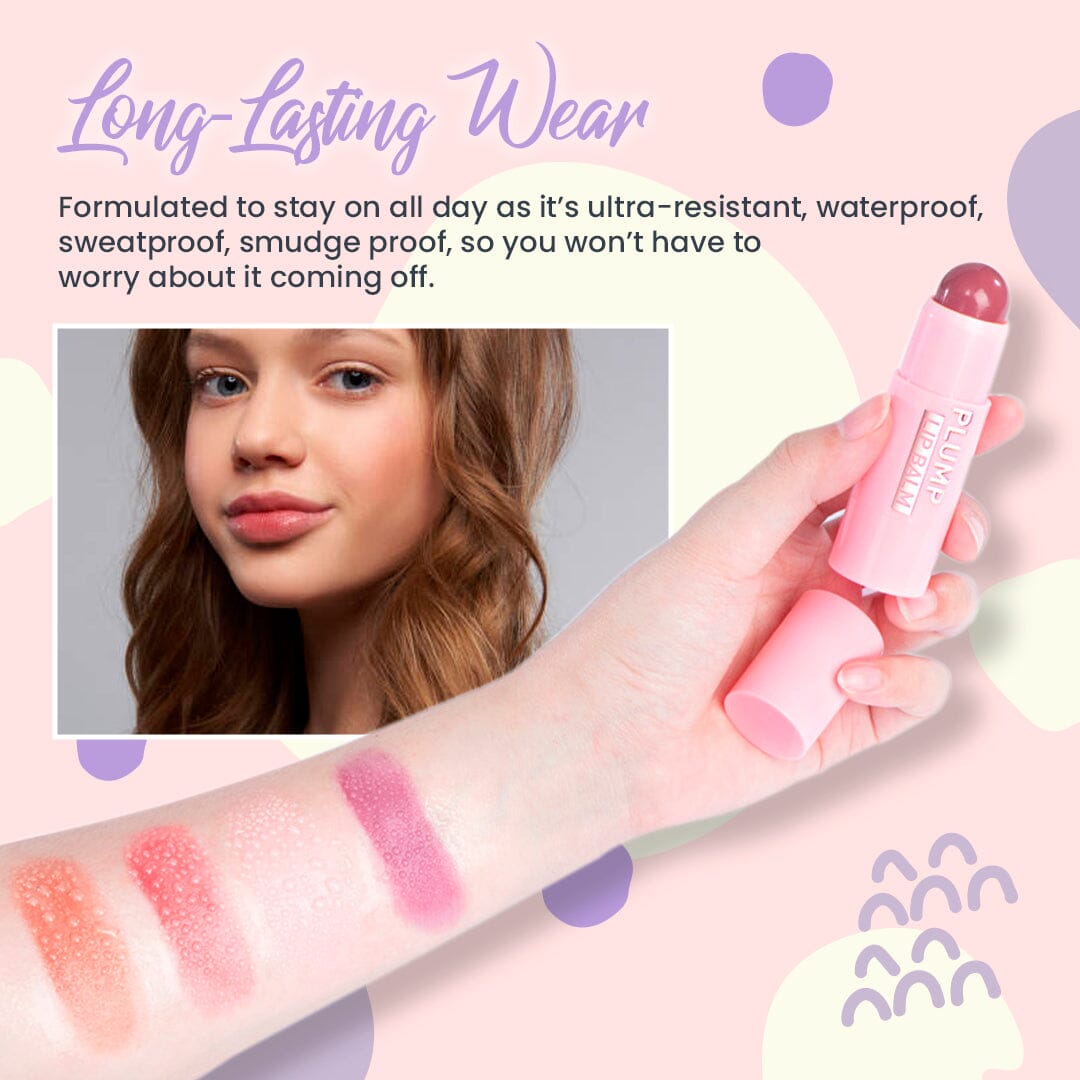 Long-Lasting Wear

Formulated to stay on all day as it's ultra-resistant, waterproof, sweatproof, smudge proof, so you won't have to worry about it coming off.

PLUMP
LIP BALM