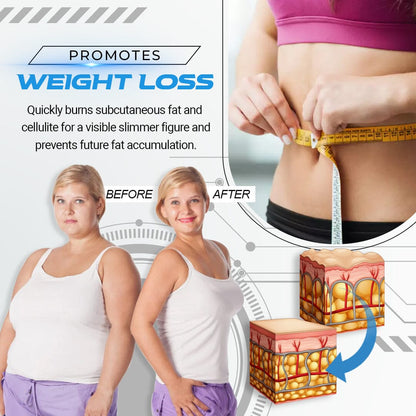 PROMOTES
WEIGHT LOSS

Quickly burns subcutaneous fat and cellulite for a visible slimmer figure and prevents future fat accumulation.

BEFORE

AFTER