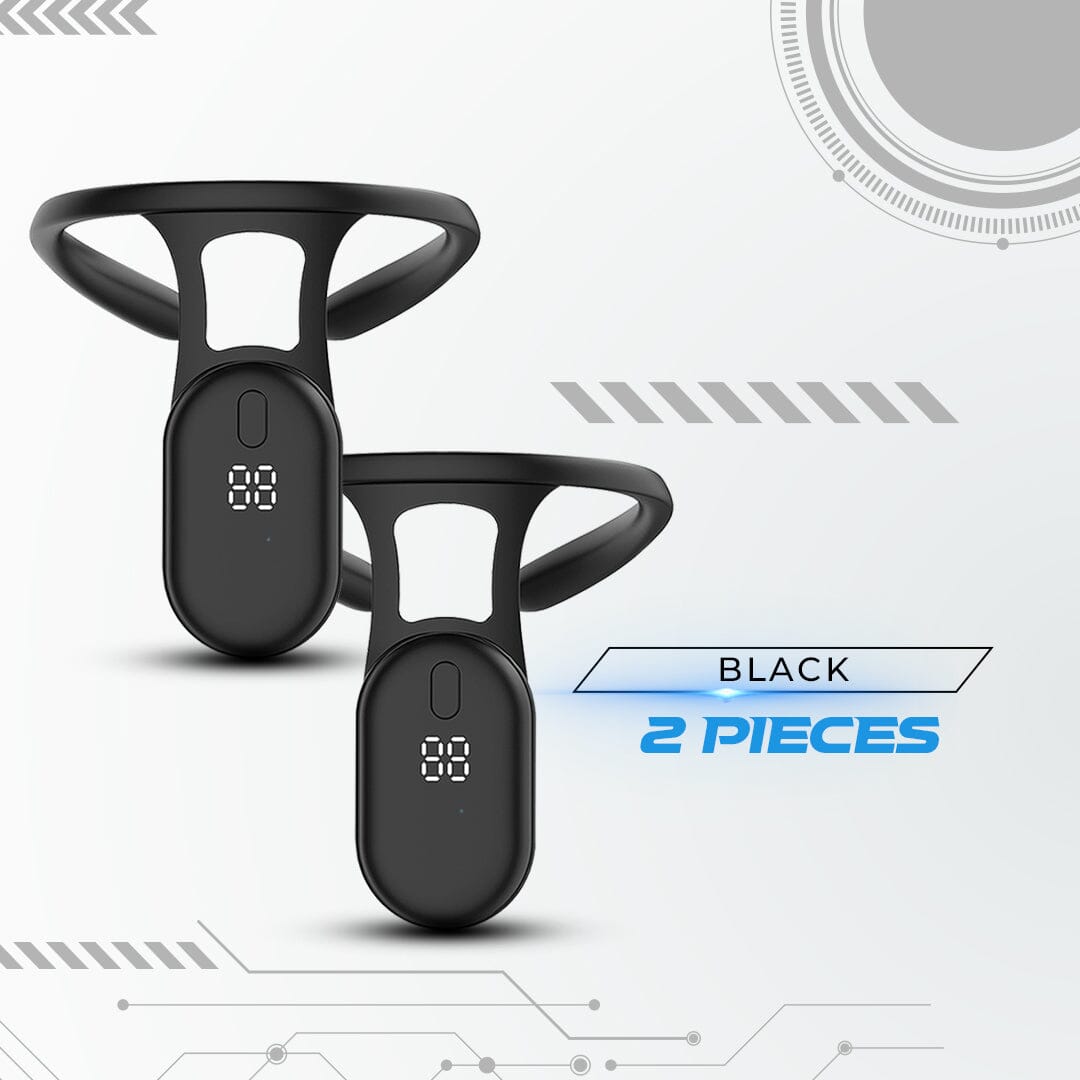 88

88

BLACK

2 PIECES