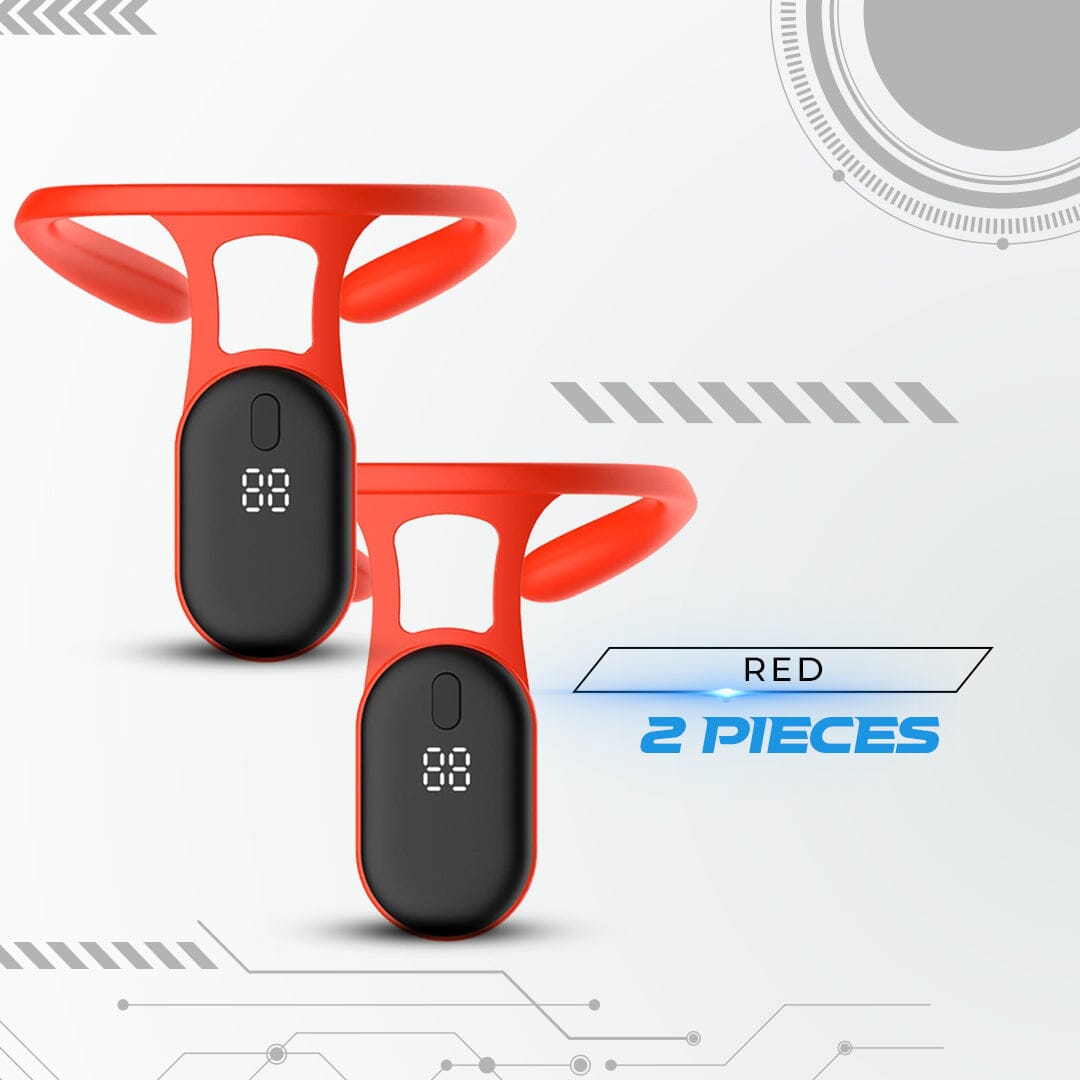 88

88

RED
2 PIECES