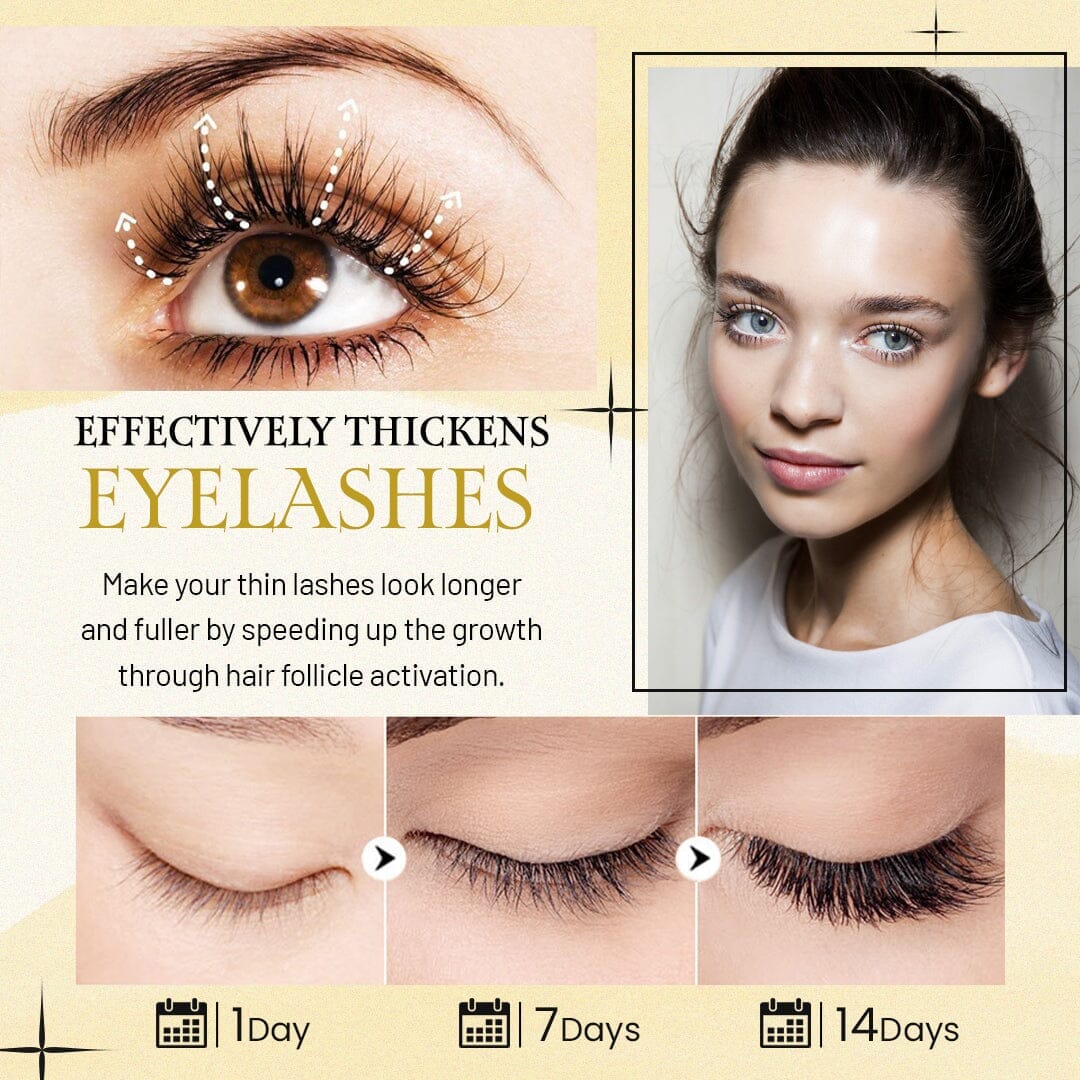 EFFECTIVELY THICKENS
EYELASHES

Make your thin lashes look longer and fuller by speeding up the growth through hair follicle activation.

1Day

7Days

14Days