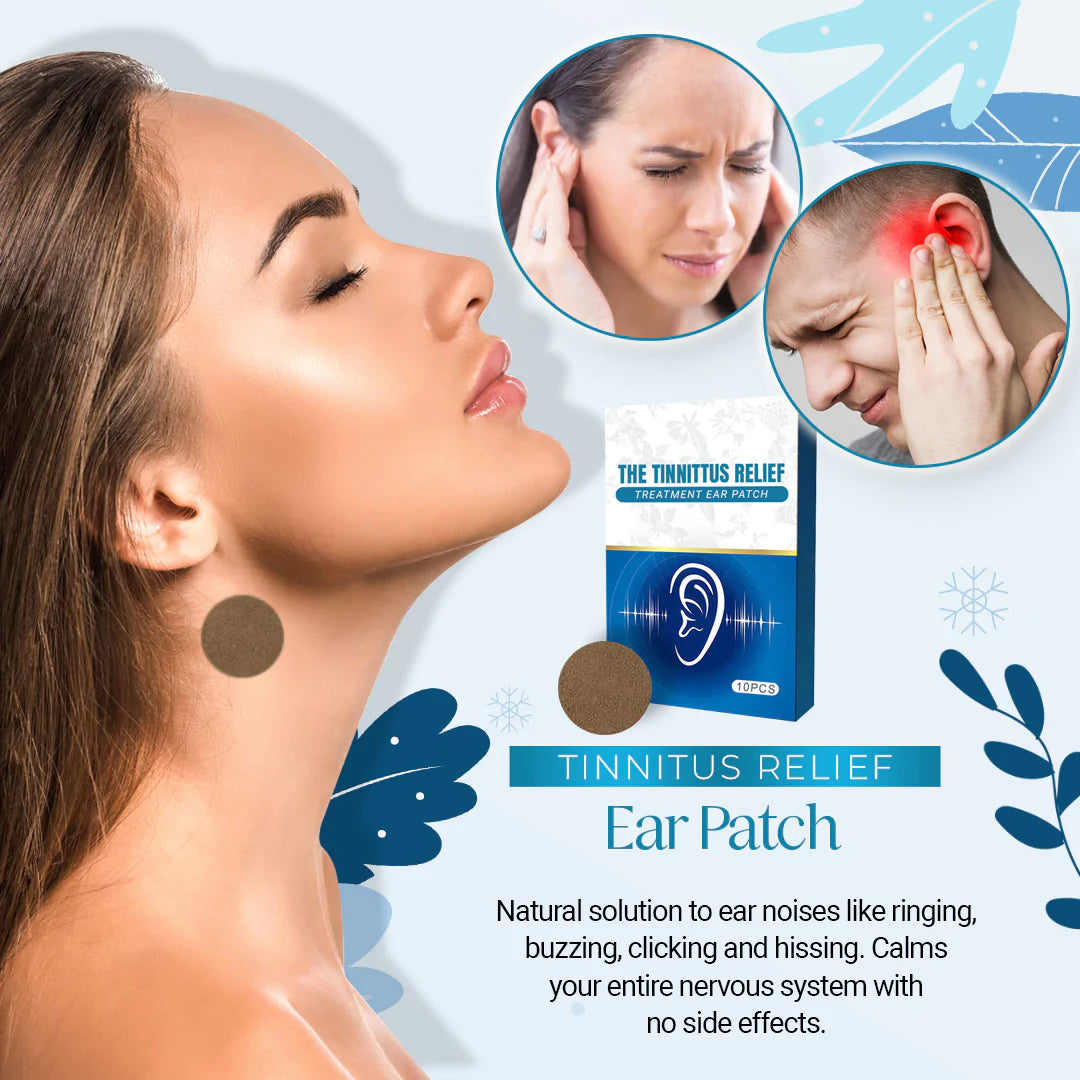 THE TINNITTUS RELIEF
TREATMENT EAR PATCH
10PCS

TINNITUS RELIEF
Ear Patch

Natural solution to ear noises like ringing, buzzing, clicking and hissing. Calms your entire nervous system with no side effects.