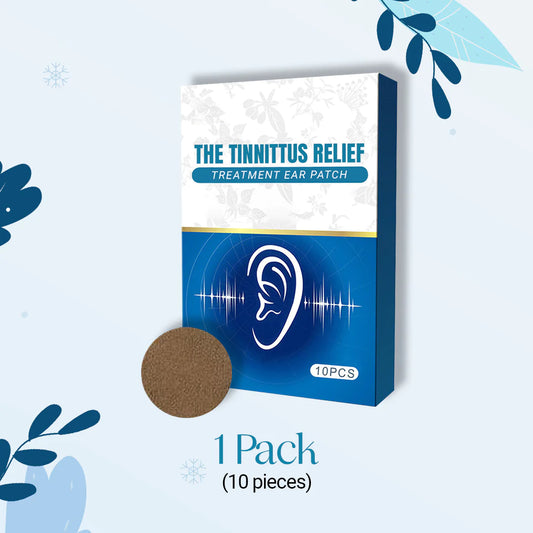 THE TINNITTUS RELIEF
TREATMENT EAR PATCH

10PCS

1 Pack
(10 pieces)