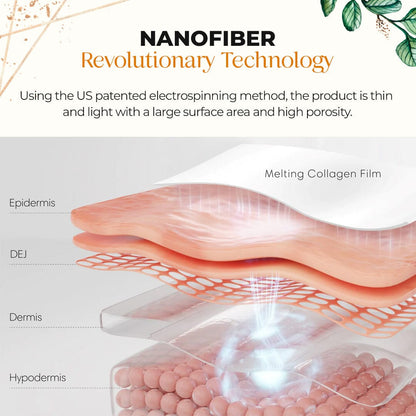 NANOFIBER
Revolutionary Technology

Using the US patented electrospinning method, the product is thin and light with a large surface area and high porosity.

Melting Collagen Film

Epidermis

DEJ

Dermis

Hypodermis