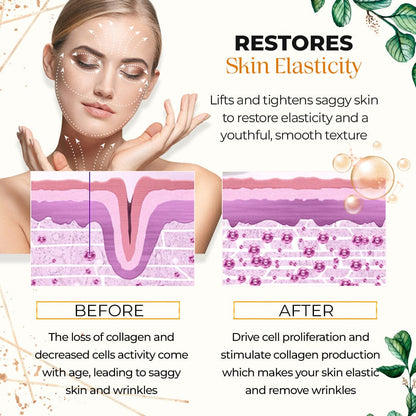 RESTORES
Skin Elasticity

Lifts and tightens saggy skin to restore elasticity and a youthful, smooth texture

BEFORE

The loss of collagen and decreased cells activity come with age, leading to saggy skin and wrinkles

AFTER

Drive cell proliferation and stimulate collagen production which makes your skin elastic and remove wrinkles