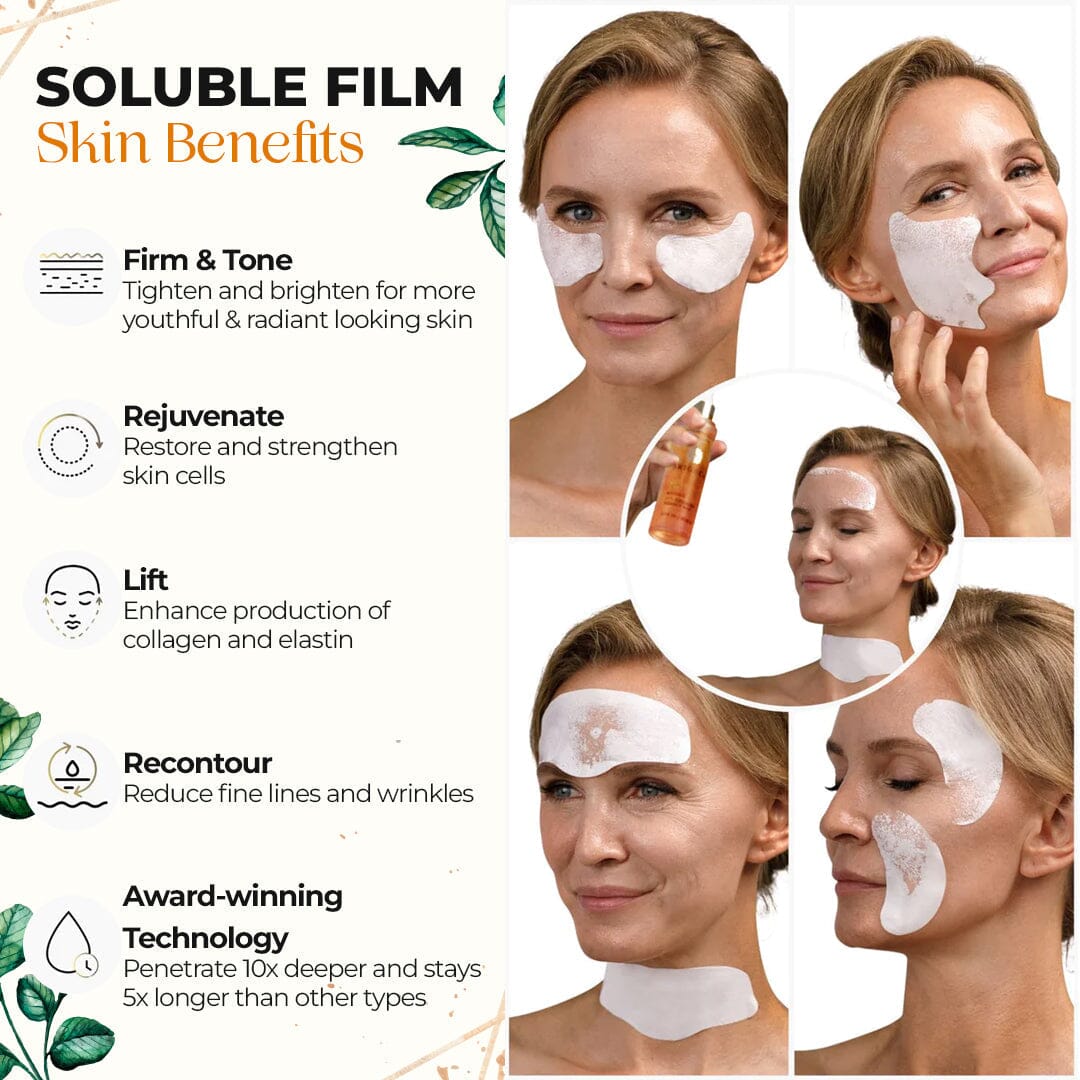 SOLUBLE FILM
Skin Benefits

Firm & Tone
Tighten and brighten for more youthful & radiant looking skin

Rejuvenate
Restore and strengthen skin cells

Lift
Enhance production of collagen and elastin

Recontour
Reduce fine lines and wrinkles

Award-winning Technology
Penetrate 10x deeper and stays 5x longer than other types