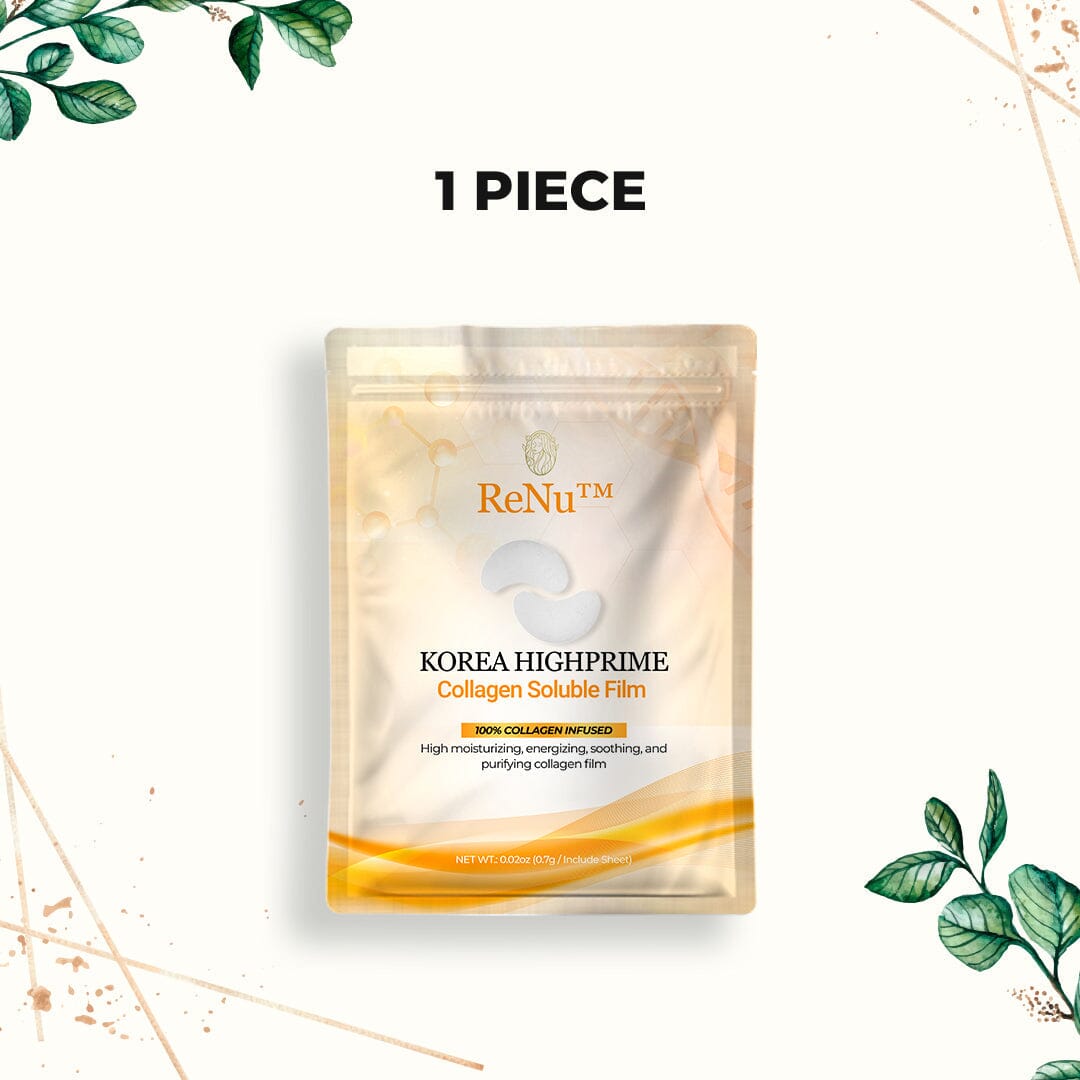 1 PIECE

ReNu™

KOREA HIGHPRIME
Collagen Soluble Film

100% COLLAGEN INFUSED

High moisturizing, energizing, soothing, and purifying collagen film

NET WT.: 0.02oz (0.7g / Include Sheet)