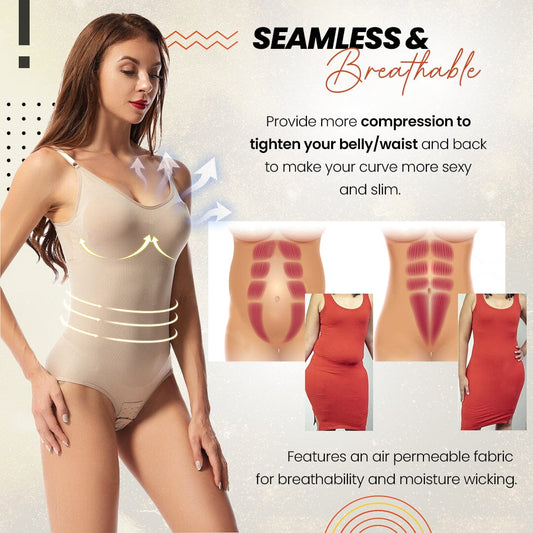 SEAMLESS &
Breathable

Provide more compression to tighten your belly/waist and back to make your curve more sexy and slim.

Features an air permeable fabric for breathability and moisture wicking.