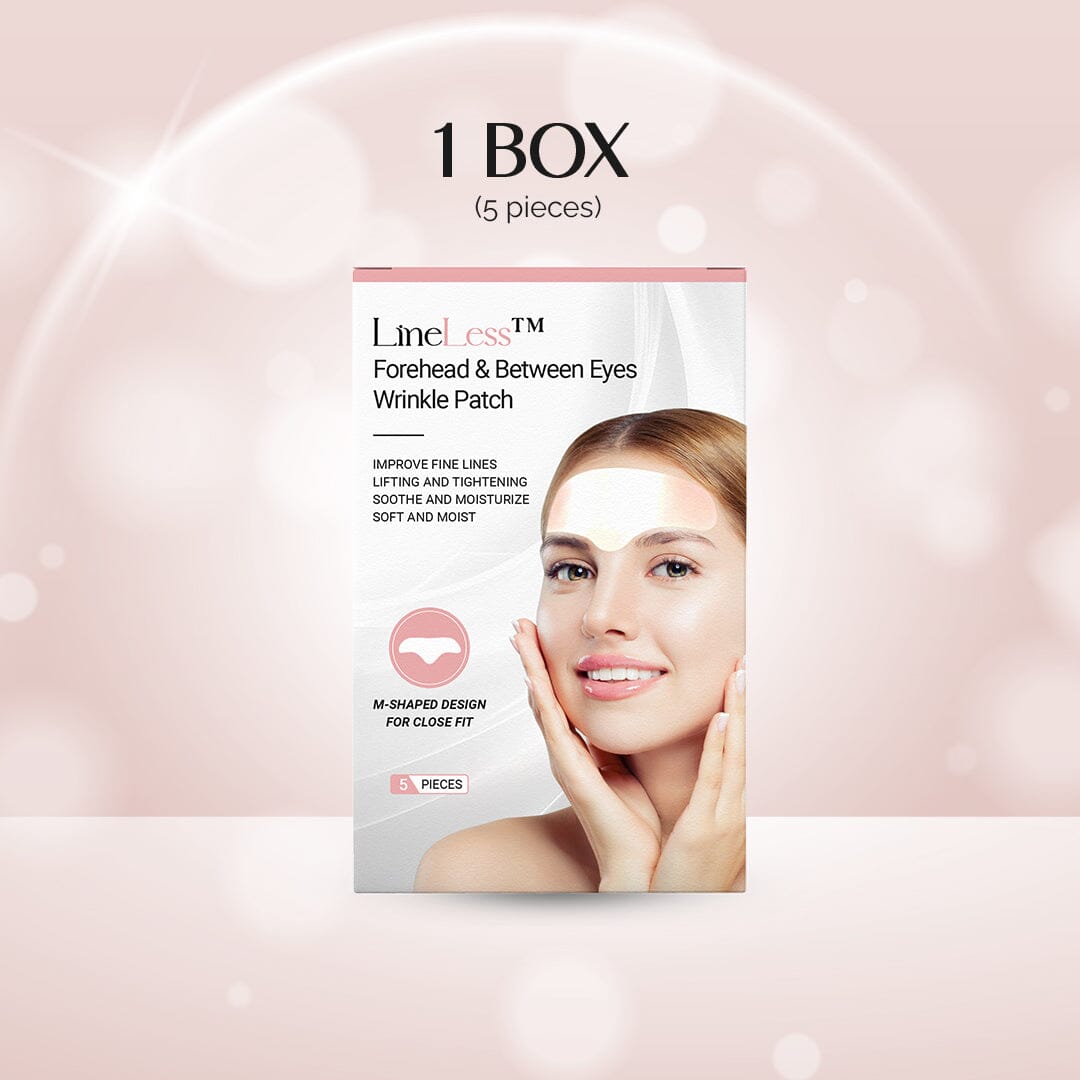 1 BOX
(5 pieces)

LineLess™
Forehead & Between Eyes Wrinkle Patch

IMPROVE FINE LINES
LIFTING AND TIGHTENING
SOOTHE AND MOISTURIZE
SOFT AND MOIST

M-SHAPED DESIGN FOR CLOSE FIT

5 PIECES