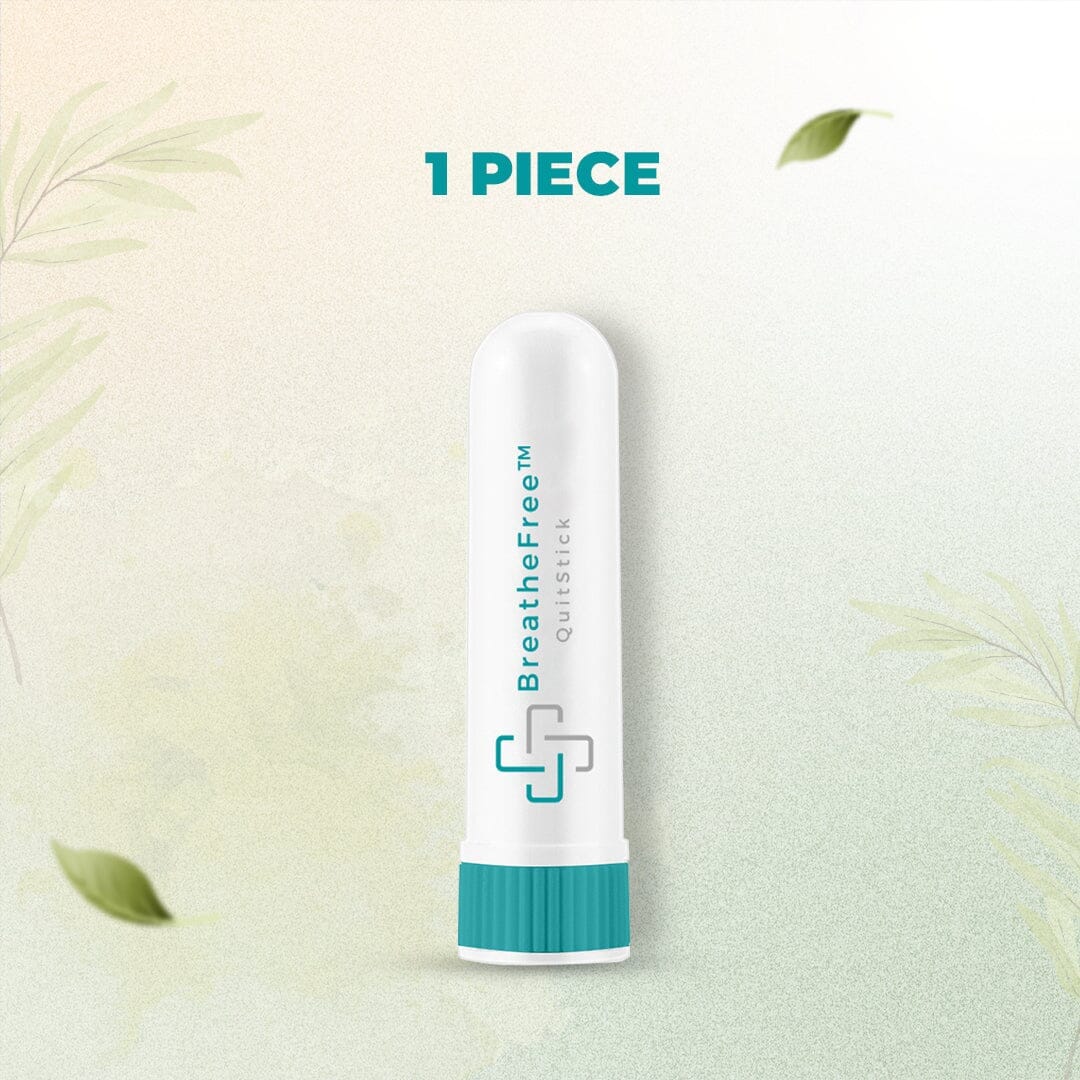 1 PIECE

BreatheFree™
QuitStick