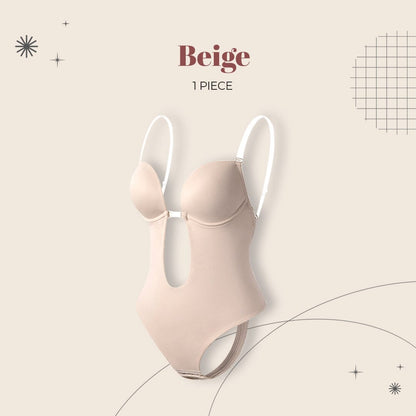 Beige
1 PIECE