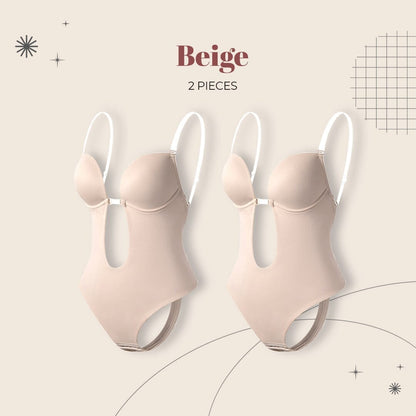 Beige
2 PIECES