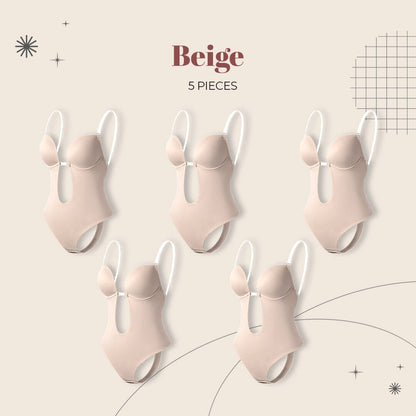 Beige
5 PIECES