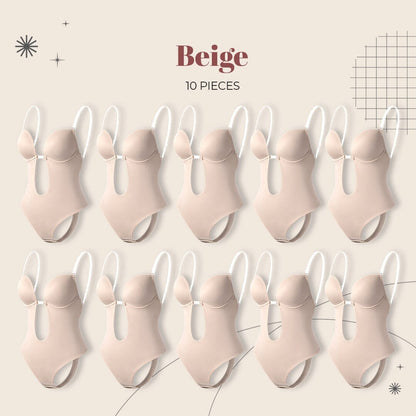 Beige

10 PIECES